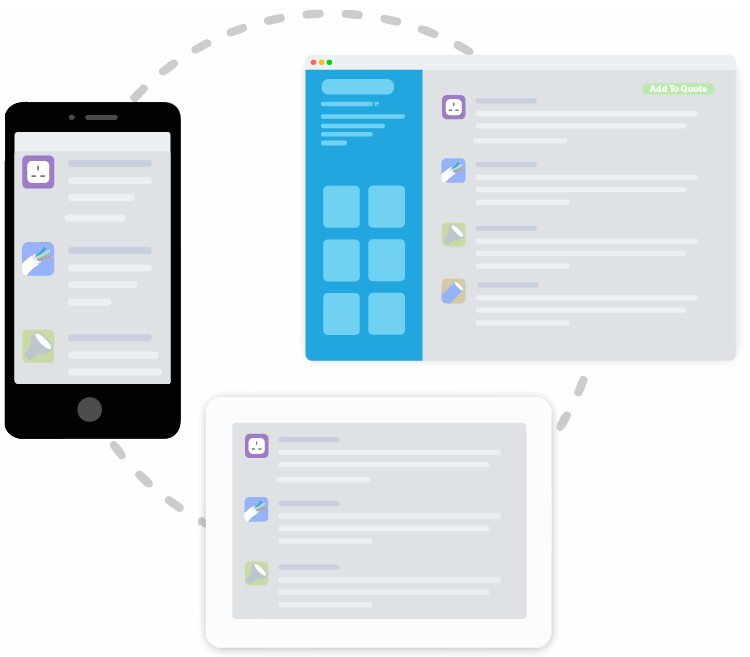 Add To Quote